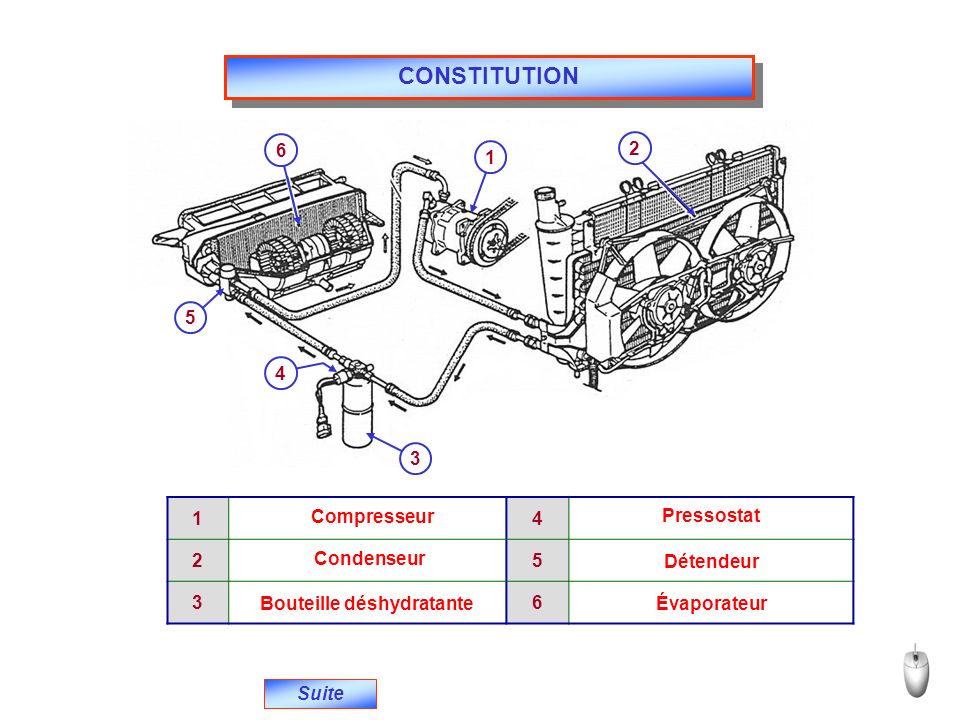 CONSTITUTION

6

1

2

5

4

3

| 1 | Compresseur | 4 | Pressostat |
|---|---|---|---|
| 2 | Condenseur | 5 | Détendeur |
| 3 | Bouteille déshydratante | 6 | Évaporateur |

Suite